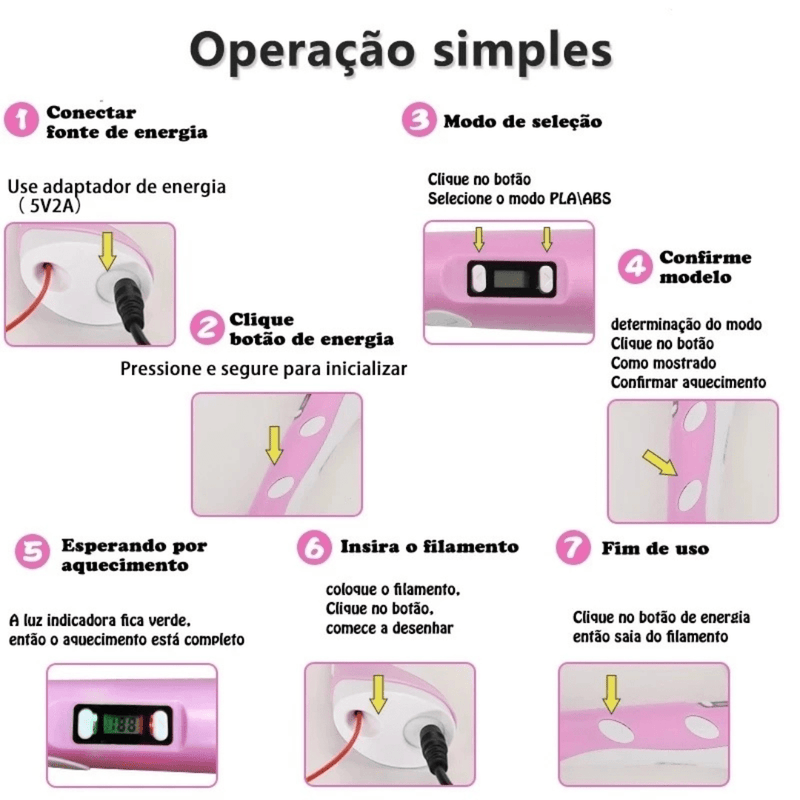 Operação simples

1 Conectar fonte de energia

Use adaptador de energia （5V2A）

2 Clique botão de energia

Pressione e segure para inicializar

3 Modo de seleção

Clique no botão
Selecione o modo PLA\ABS

4 Confirme modelo

determinação do modo
Clique no botão
Como mostrado
Confirmar aquecimento

5 Esperando por aquecimento

A luz indicadora fica verde, então o aquecimento está completo

188

6 Insira o filamento

coloque o filamento, Clique no botão, comece a desenhar

7 Fim de uso

Clique no botão de energia então saia do filamento